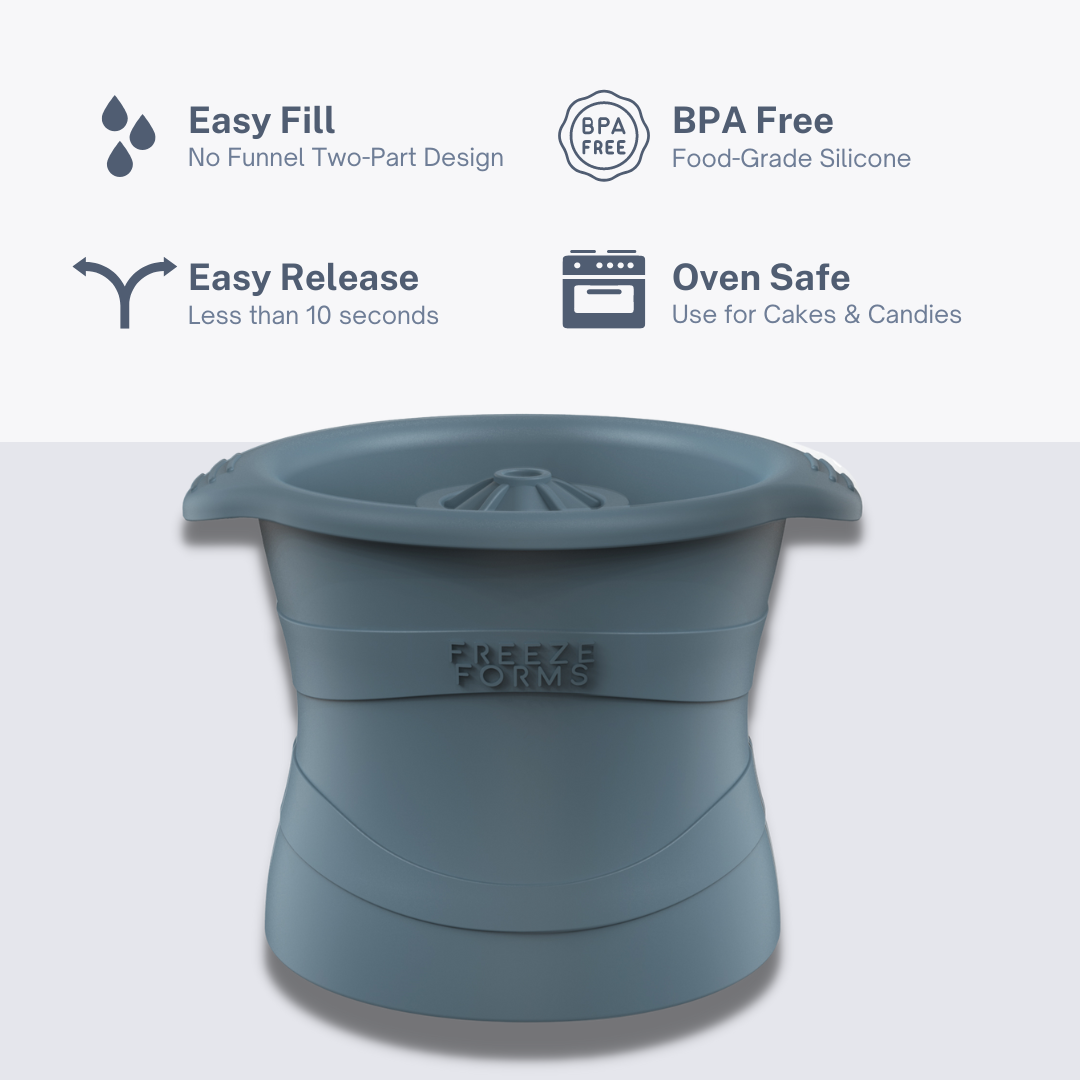 Easy Fill
No Funnel Two-Part Design

BPA FREE

BPA Free
Food-Grade Silicone

Easy Release
Less than 10 seconds

Oven Safe
Use for Cakes & Candies

FREEZE FORMS