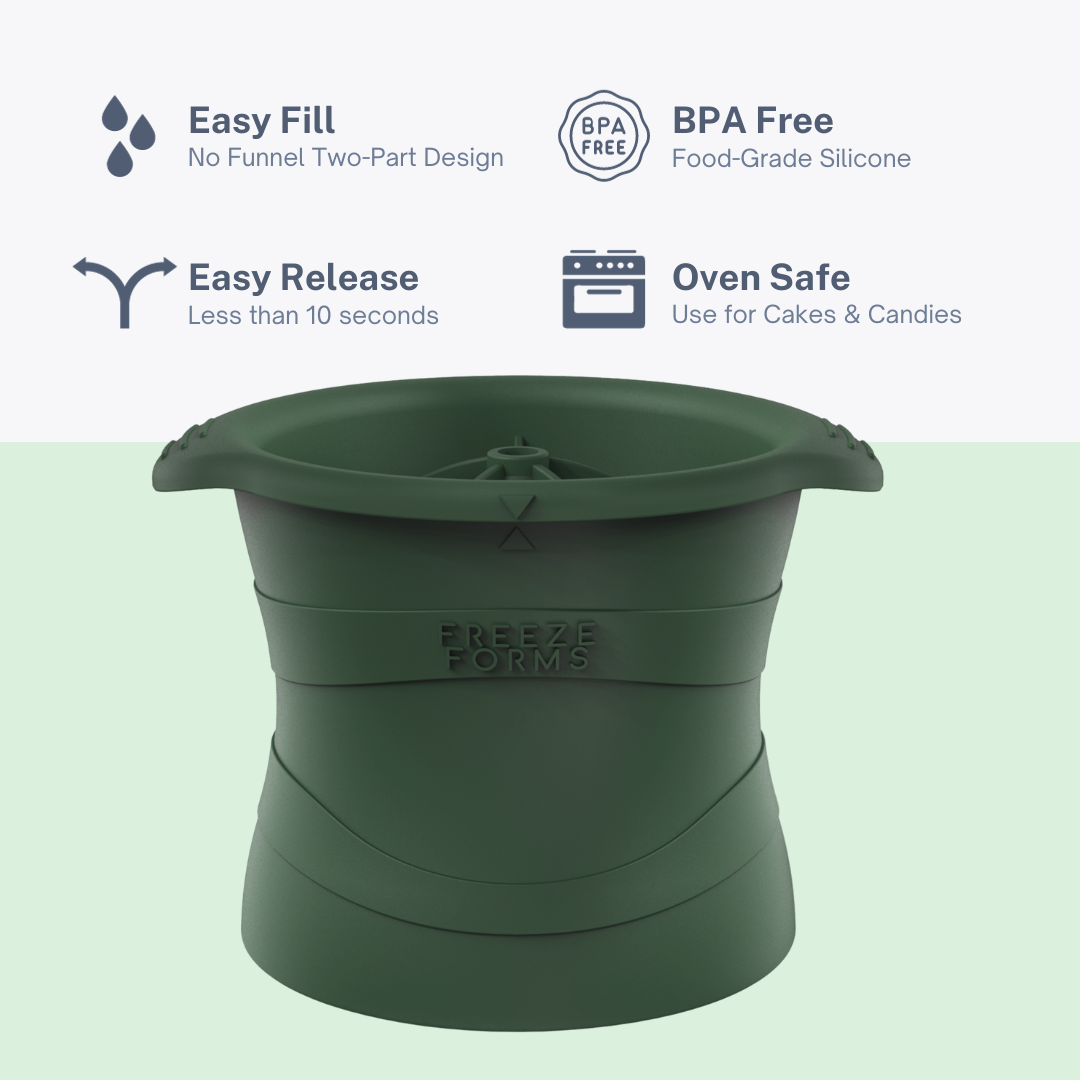 Easy Fill
No Funnel Two-Part Design

BPA FREE

BPA Free
Food-Grade Silicone

Easy Release
Less than 10 seconds

Oven Safe
Use for Cakes & Candies

FREEZE FORMS