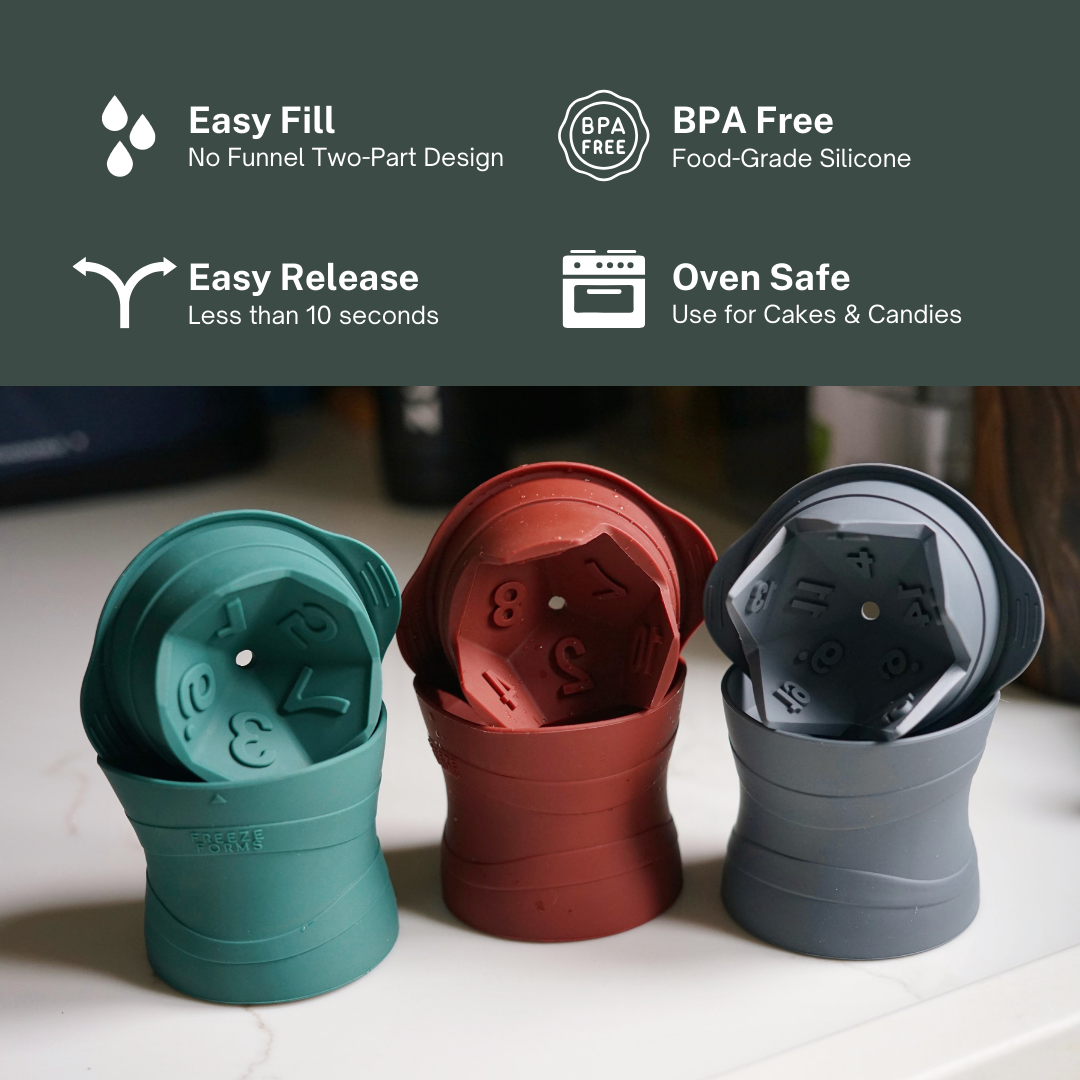 Easy Fill
No Funnel Two-Part Design

BPA FREE

BPA Free
Food-Grade Silicone

Easy Release
Less than 10 seconds

Oven Safe
Use for Cakes & Candies

FREEZE FORMS